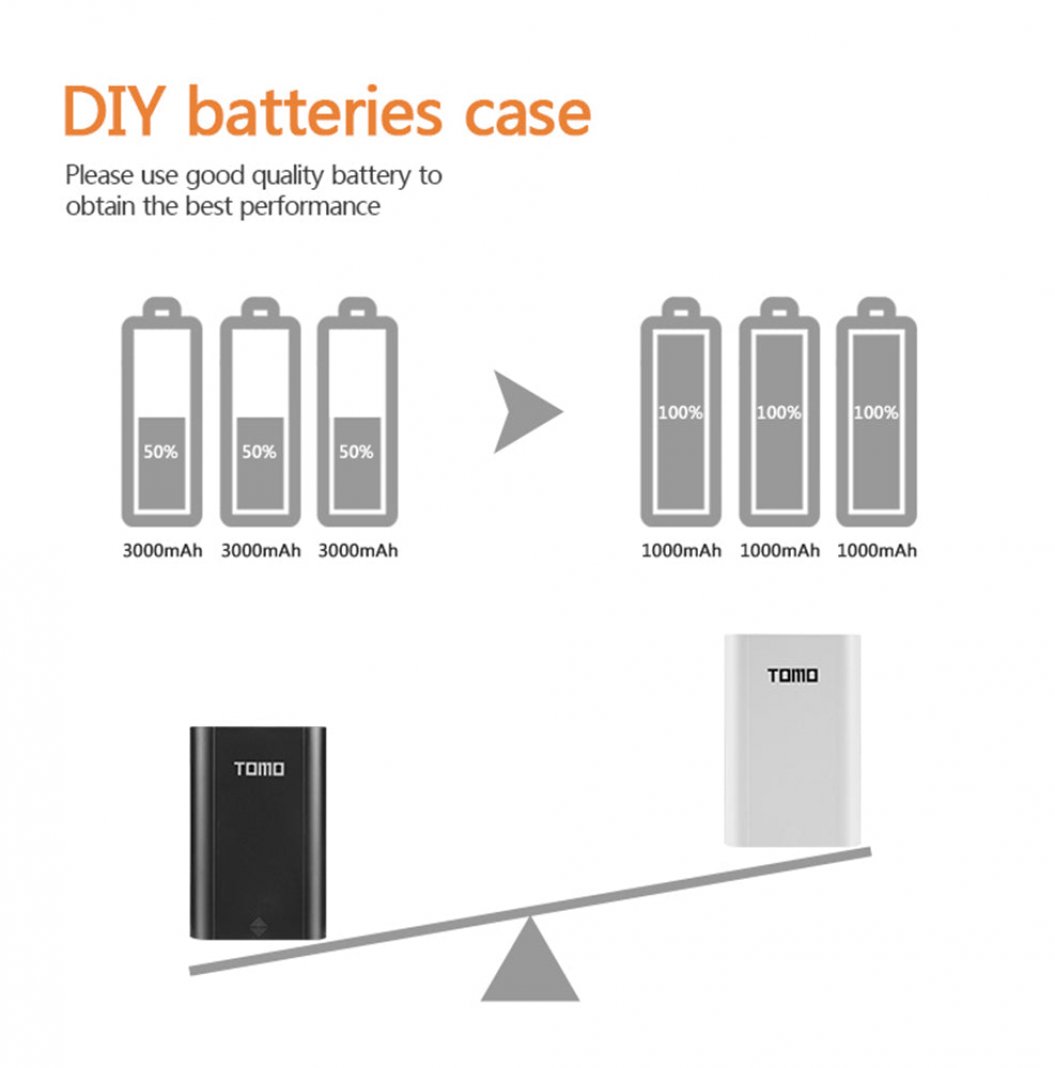 DIY batteries case

Please use good quality battery to obtain the best performance

50% 50% 50%

3000mAh 3000mAh 3000mAh

100% 100% 100%

1000mAh 1000mAh 1000mAh

TOMO

TOMO