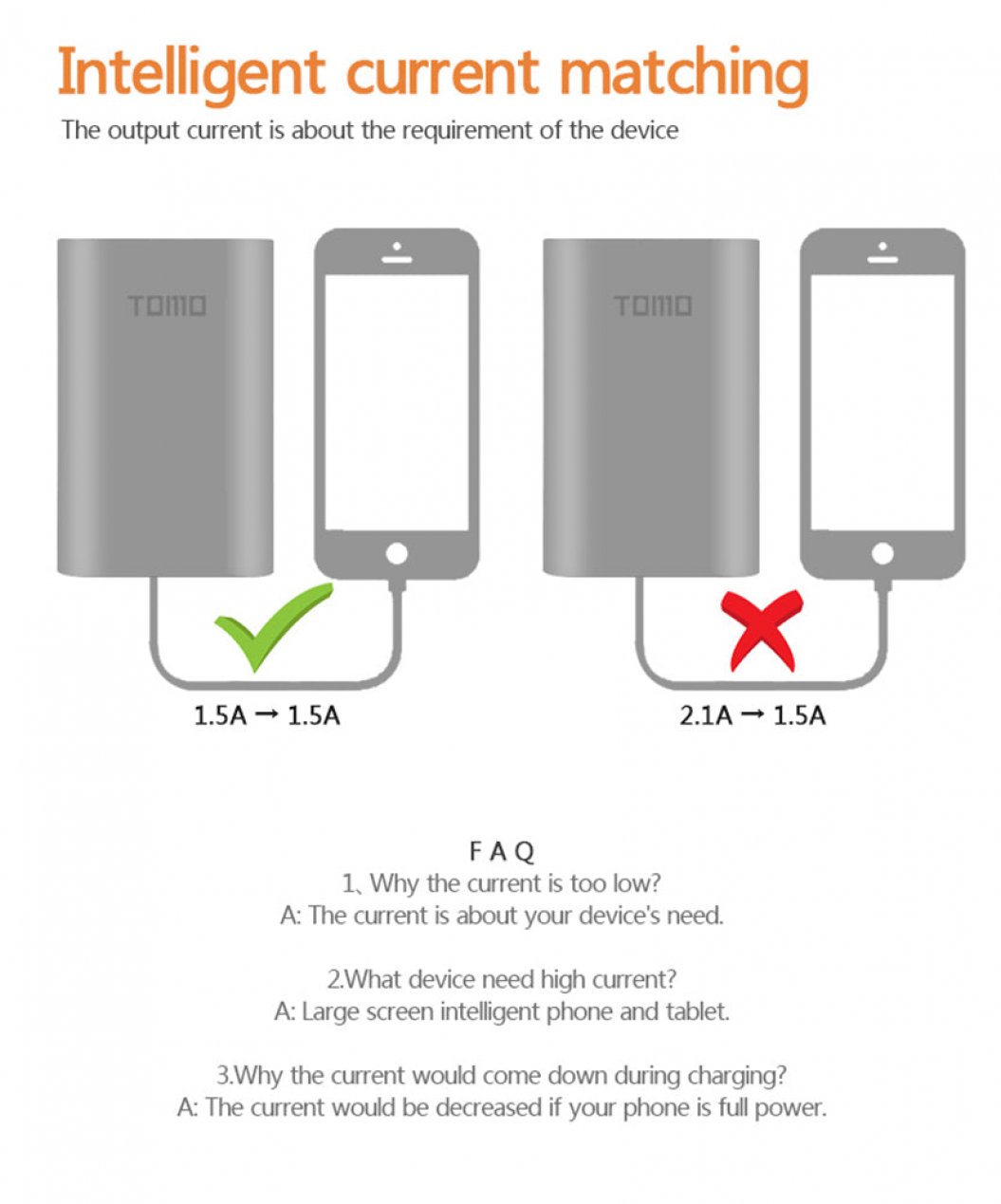 Intelligent current matching

The output current is about the requirement of the device

TOMO

1.5A → 1.5A

TOMO

2.1A → 1.5A

F A Q

1、Why the current is too low?
A: The current is about your device's need.

2.What device need high current?
A: Large screen intelligent phone and tablet.

3.Why the current would come down during charging?
A: The current would be decreased if your phone is full power.