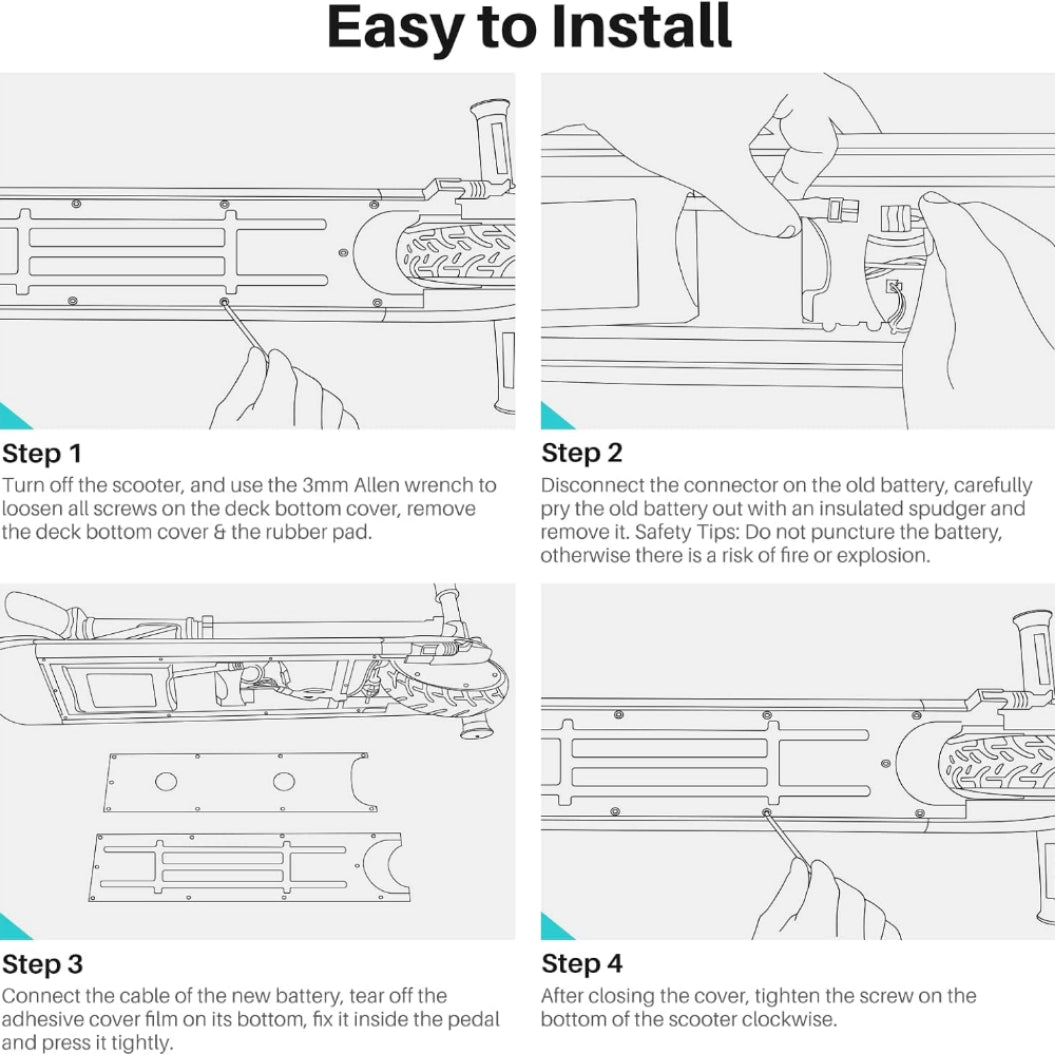 Easy to Install

Step 1
Turn off the scooter, and use the 3mm Allen wrench to loosen all screws on the deck bottom cover, remove the deck bottom cover & the rubber pad.

Step 2
Disconnect the connector on the old battery, carefully pry the old battery out with an insulated spudger and remove it. Safety Tips: Do not puncture the battery, otherwise there is a risk of fire or explosion.

Step 3
Connect the cable of the new battery, tear off the adhesive cover film on its bottom, fix it inside the pedal and press it tightly.

Step 4
After closing the cover, tighten the screw on the bottom of the scooter clockwise.